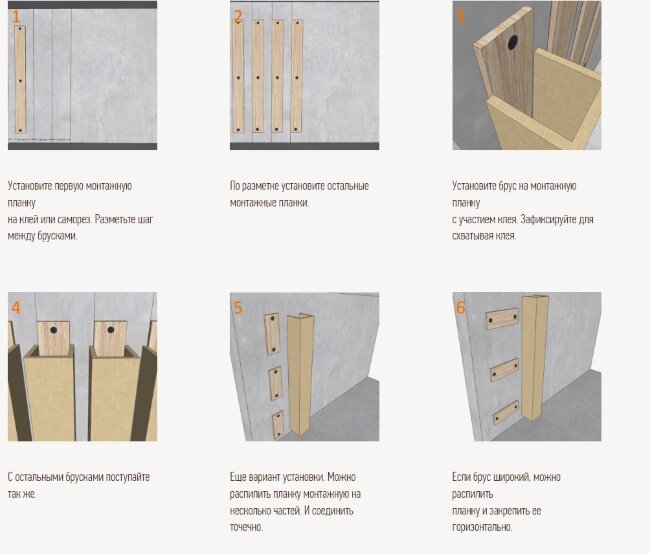 1

Установите первую монтажную планку
на клей или саморез. Разметьте шаг между брусками.

2

По разметке установите остальные монтажные планки.

3

Установите брус на монтажную планку
с участием клея. Зафиксируйте для схватывая клея.

4

С остальными брусками поступайте так же.

5

Еще вариант установки. Можно распилить планку монтажную на несколько частей. И соединить точечно.

6

Если брус широкий, можно распилить
планку и закрепить ее горизонтально.