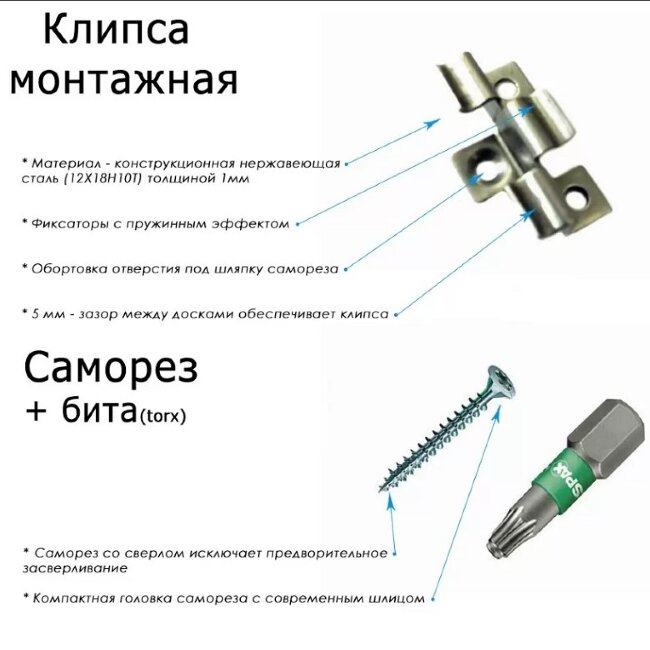 Клипса монтажная

* Материал - конструкционная нержавеющая сталь (12Х18Н10Т) толщиной 1мм

* Фиксаторы с пружинным эффектом

* Обортовка отверстия под шляпку самореза

* 5 мм - зазор между досками обеспечивает клипса

Саморез
+ бита(torx)

SPAX

* Саморез со сверлом исключает предворительное засверливание

* Компактная головка самореза с современным шлицом